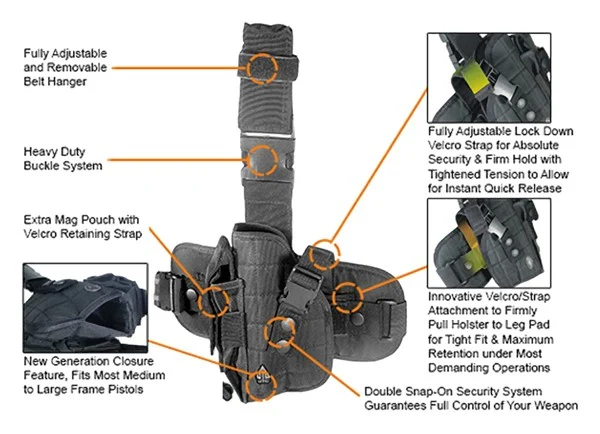 Fully Adjustable and Removable Belt Hanger

Heavy Duty Buckle System

Extra Mag Pouch with Velcro Retaining Strap

New Generation Closure Feature, Fits Most Medium to Large Frame Pistols

Fully Adjustable Lock Down Velcro Strap for Absolute Security & Firm Hold with Tightened Tension to Allow for Instant Quick Release

Innovative Velcro/Strap Attachment to Firmly Pull Holster to Leg Pad for Tight Fit & Maximum Retention under Most Demanding Operations

Double Snap-On Security System Guarantees Full Control of Your Weapon